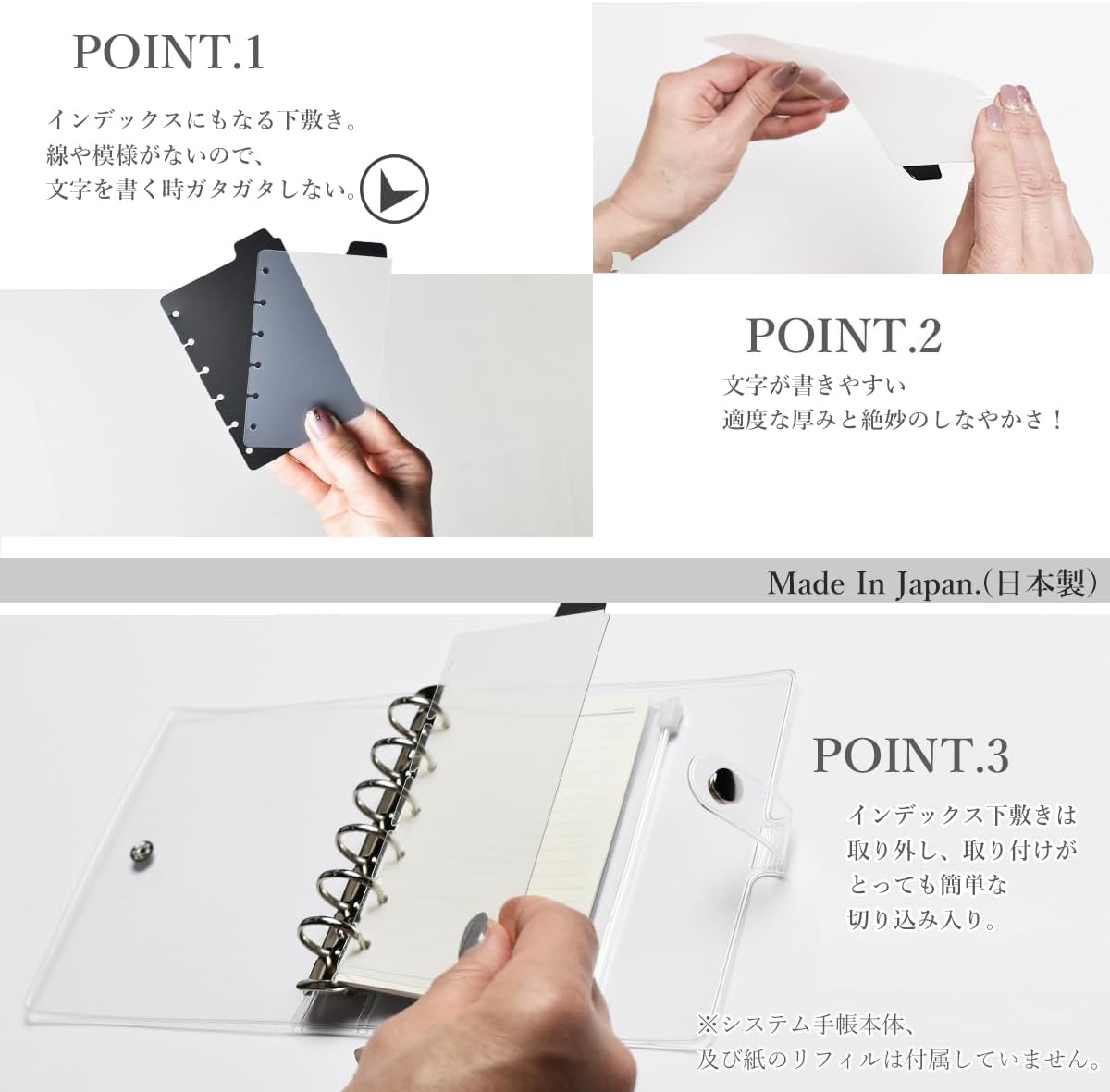 POINT.1

インデックスにもなる下敷き。
線や模様がないので、
文字を書く時ガタガタしない。

POINT.2

文字が書きやすい
適度な厚みと絶妙のしなやかさ！

Made In Japan.(日本製)

POINT.3

インデックス下敷きは
取り外し、取り付けが
とっても簡単な
切り込み入り。

※システム手帳本体、
及び紙のリフィルは付属していません。